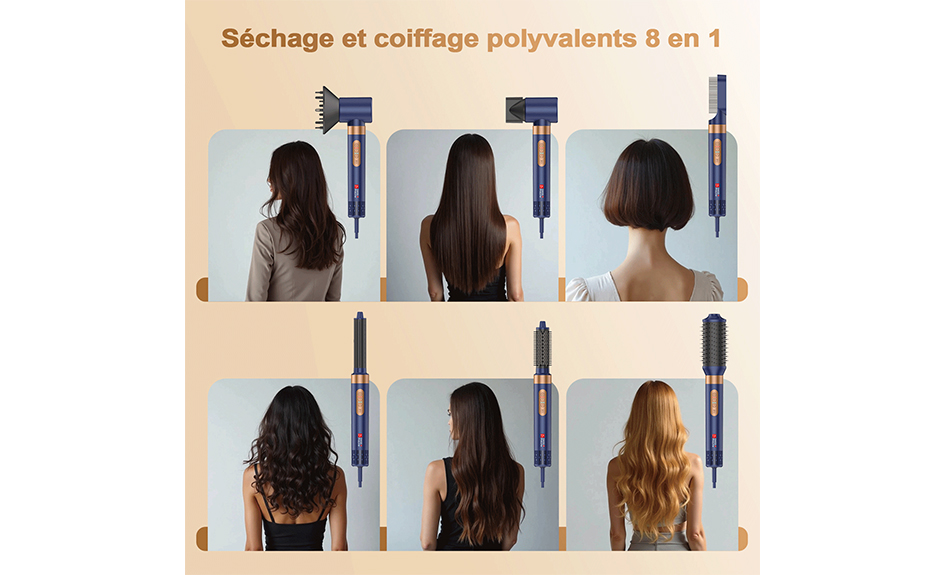 Séchage et coiffage polyvalents 8 en 1