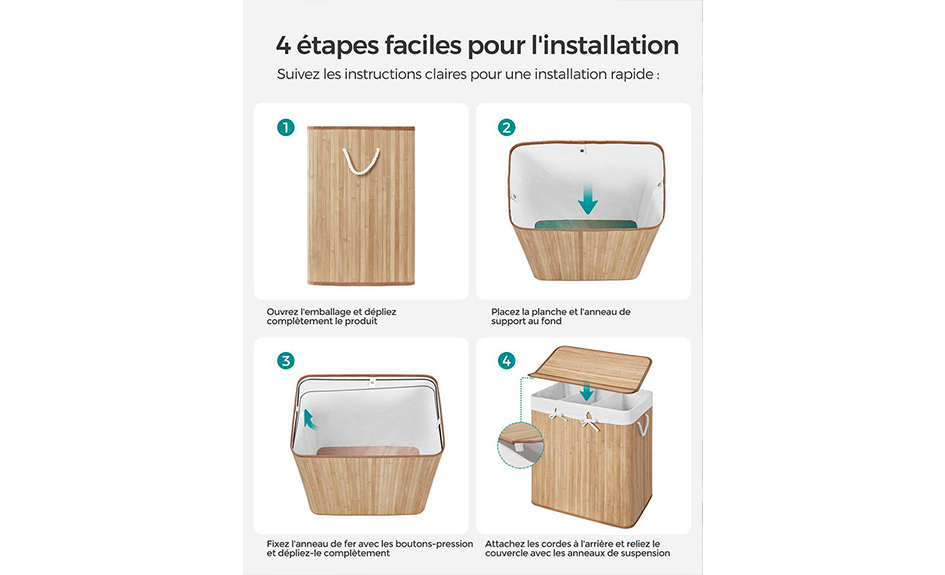 4 étapes faciles pour l'installation

Suivez les instructions claires pour une installation rapide :

1

Ouvrez l'emballage et dépliez complètement le produit

2

Placez la planche et l'anneau de support au fond

3

Fixez l'anneau de fer avec les boutons-pression et dépliez-le complètement

4

Attachez les cordes à l'arrière et reliez le couvercle avec les anneaux de suspension