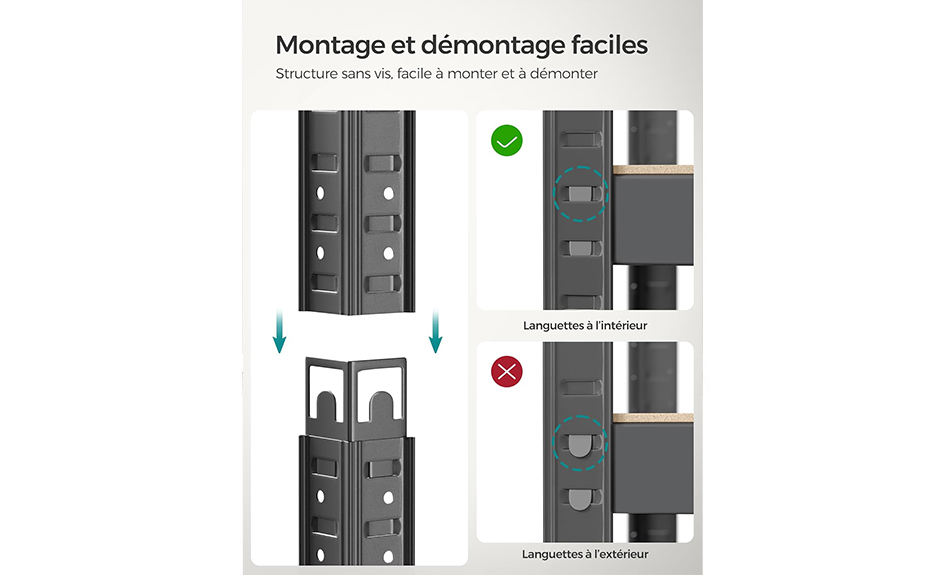 Montage et démontage faciles

Structure sans vis, facile à monter et à démonter

Languettes à l'intérieur

Languettes à l'extérieur