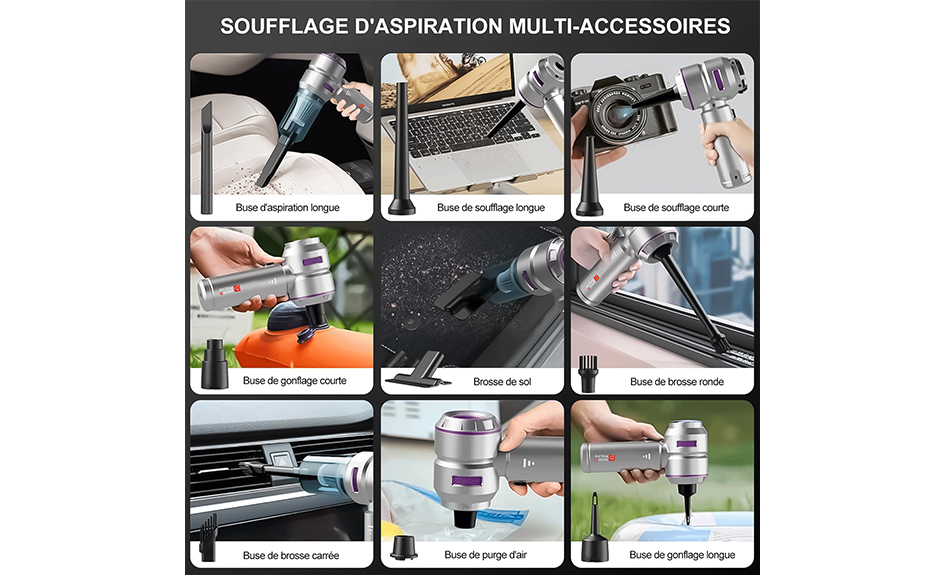 SOUFFLAGE D'ASPIRATION MULTI-ACCESSOIRES

Buse d'aspiration longue

Buse de soufflage longue

Buse de soufflage courte

Buse de gonflage courte

Brosse de sol

Buse de brosse ronde

Buse de brosse carrée

Buse de purge d'air

Buse de gonflage longue