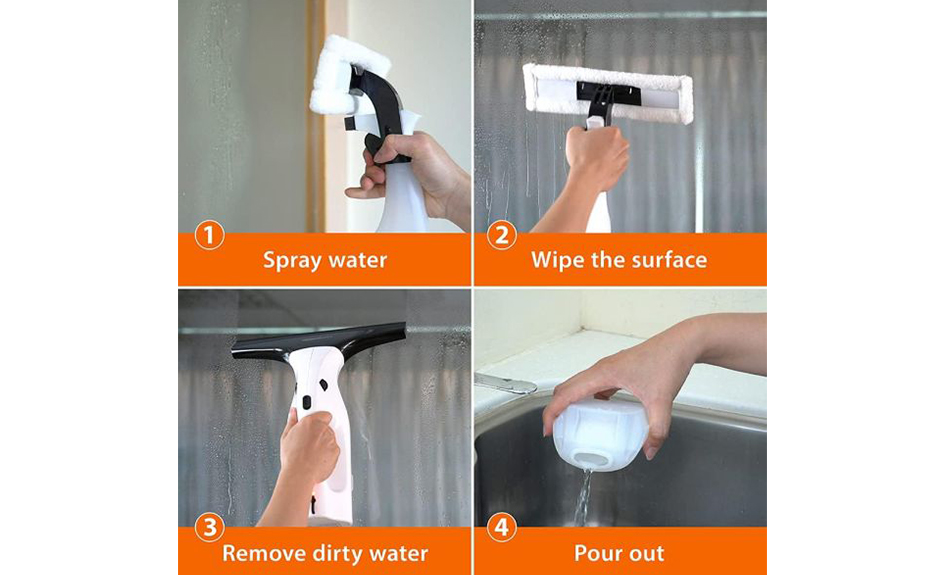 1 Spray water

2 Wipe the surface

3 Remove dirty water

4 Pour out